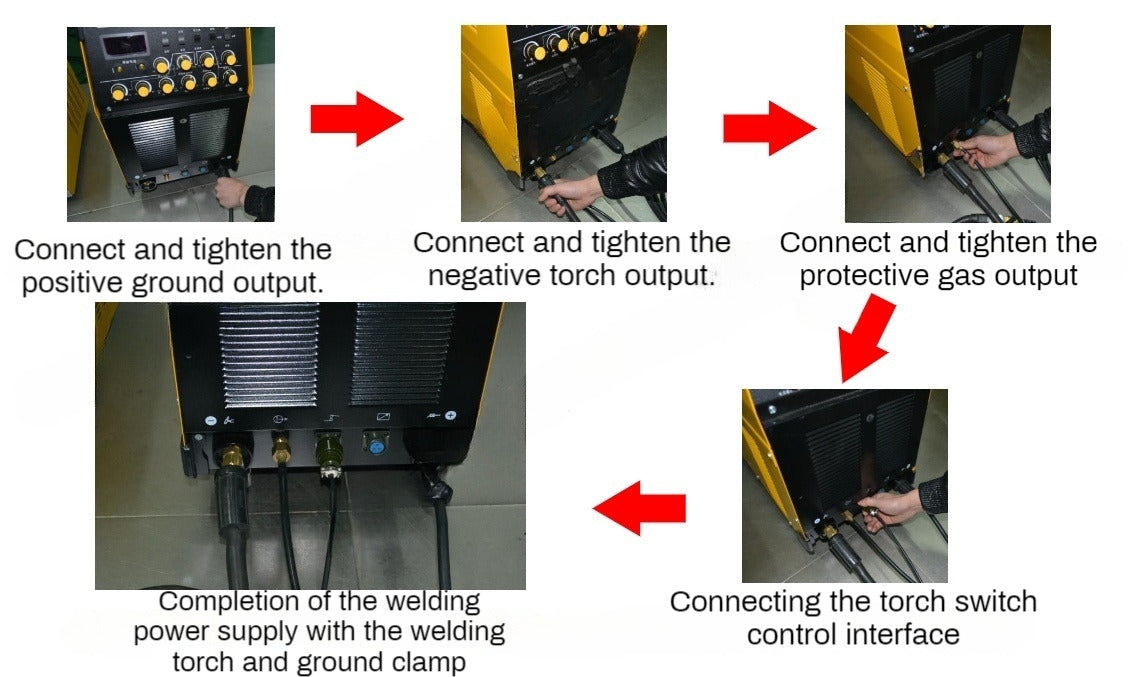 Connect and tighten the positive ground output.

Connect and tighten the negative torch output.

Connect and tighten the protective gas output

Connecting the torch switch control interface

Completion of the welding power supply with the welding torch and ground clamp